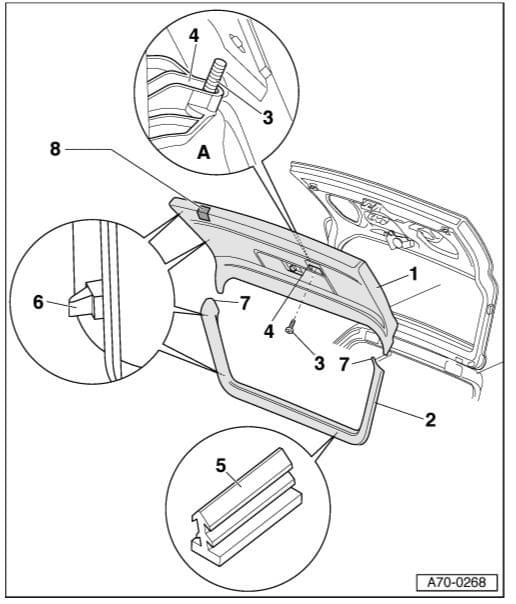 4
3
A
8
1
6
7
4
3
7
2
5
A70-0268